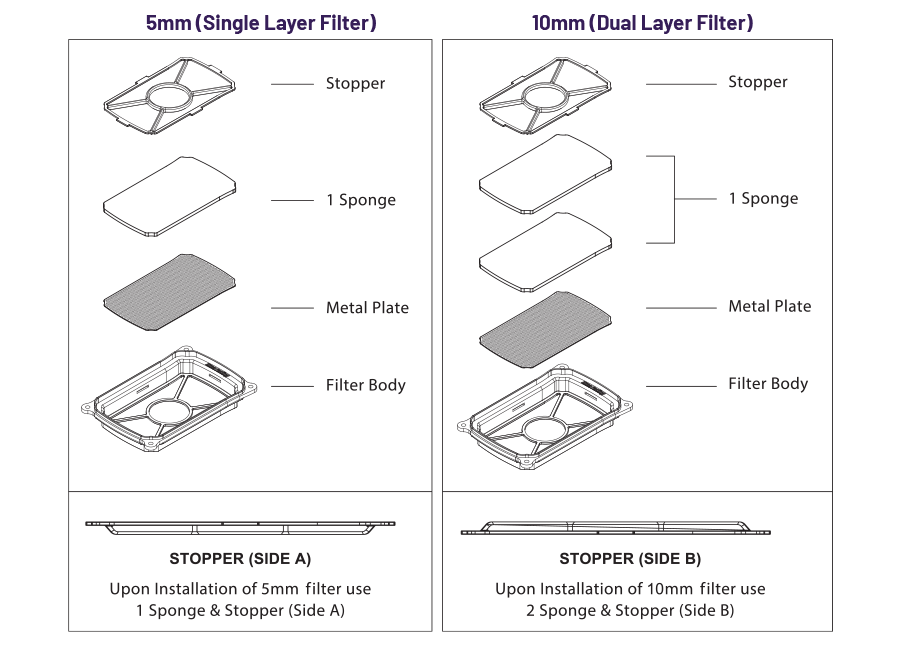 5mm (Single Layer Filter)

Stopper

1 Sponge

Metal Plate

Filter Body

STOPPER (SIDE A)

Upon Installation of 5mm filter use
1 Sponge & Stopper (Side A)

10mm (Dual Layer Filter)

Stopper

1 Sponge

Metal Plate

Filter Body

STOPPER (SIDE B)

Upon Installation of 10mm filter use
2 Sponge & Stopper (Side B)