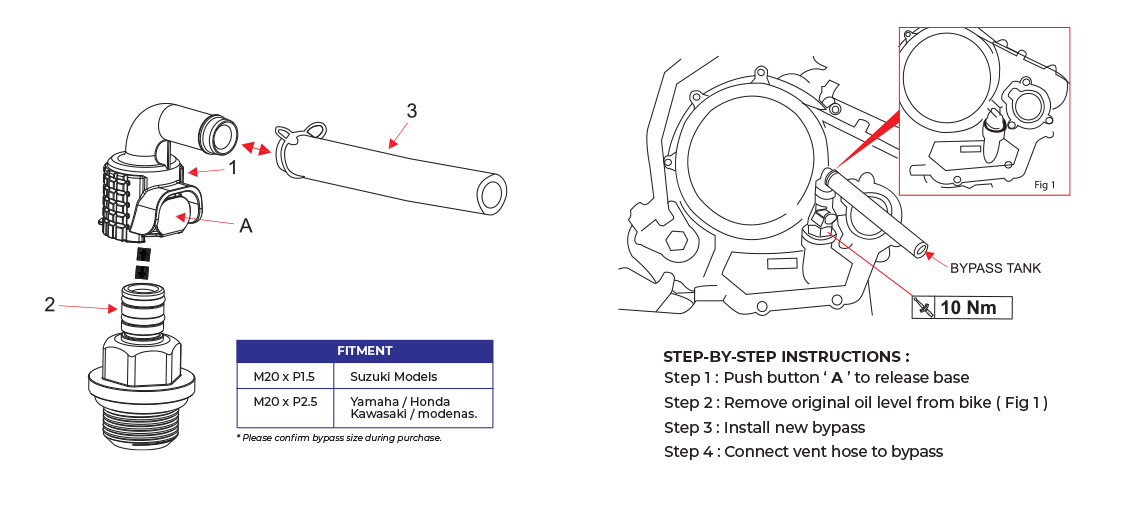 3

1

A

2

| FITMENT | |
|---|---|
| M20 x P1.5 | Suzuki Models |
| M20 x P2.5 | Yamaha / Honda Kawasaki / modenas. |

* Please confirm bypass size during purchase.

Fig 1

BYPASS TANK

10 Nm

STEP-BY-STEP INSTRUCTIONS :
Step 1 : Push button ' A ' to release base
Step 2 : Remove original oil level from bike ( Fig 1 )
Step 3 : Install new bypass
Step 4 : Connect vent hose to bypass