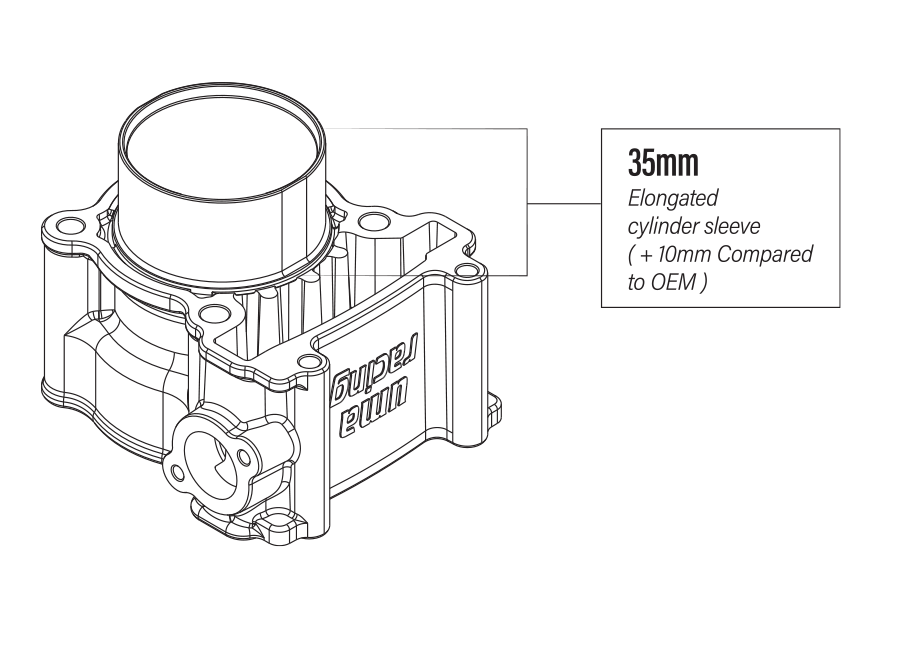 35mm
Elongated cylinder sleeve ( + 10mm Compared to OEM )

uma racing