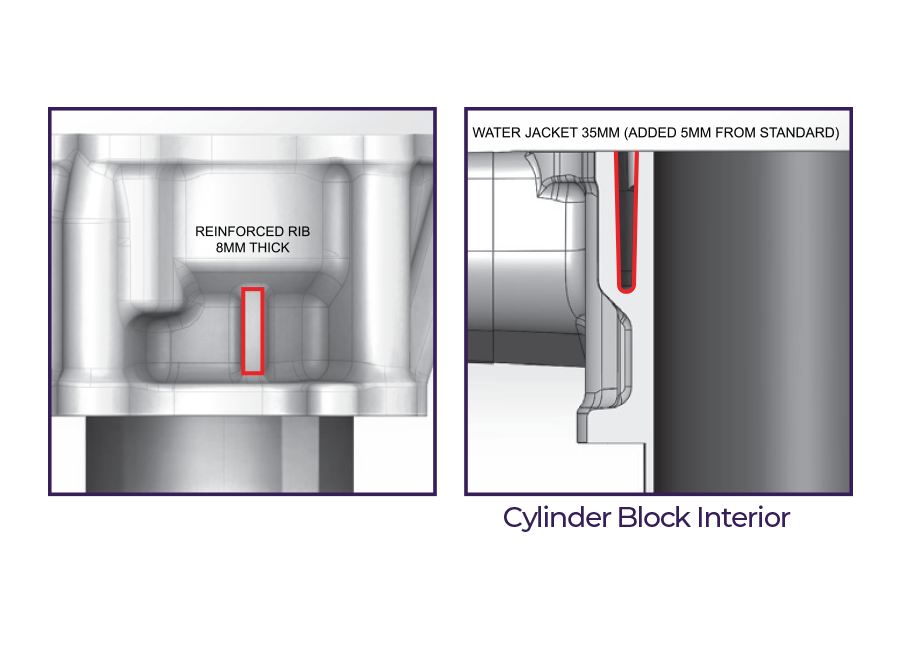 REINFORCED RIB
8MM THICK

WATER JACKET 35MM (ADDED 5MM FROM STANDARD)

Cylinder Block Interior